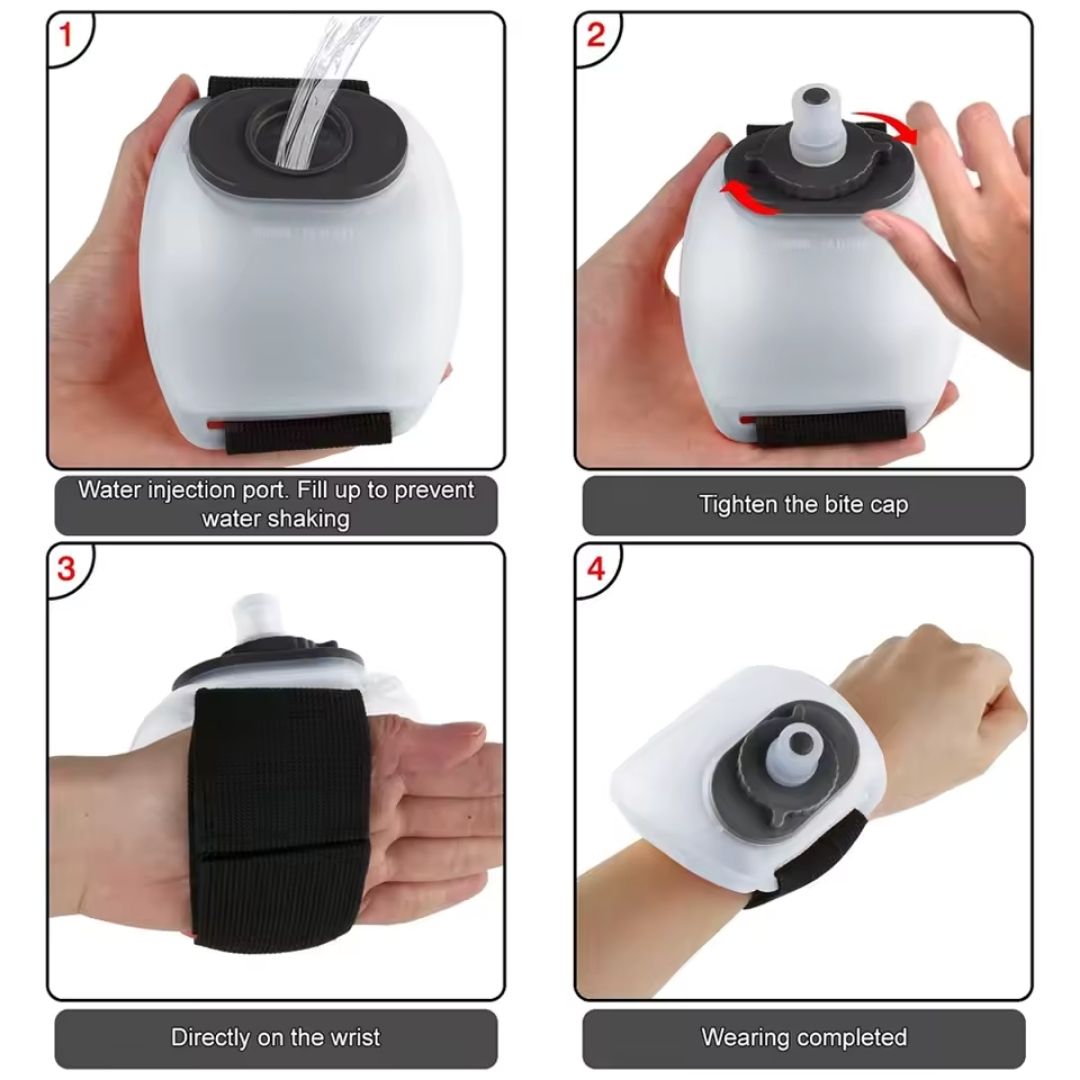 1

Water injection port. Fill up to prevent water shaking

2

Tighten the bite cap

3

Directly on the wrist

4

Wearing completed